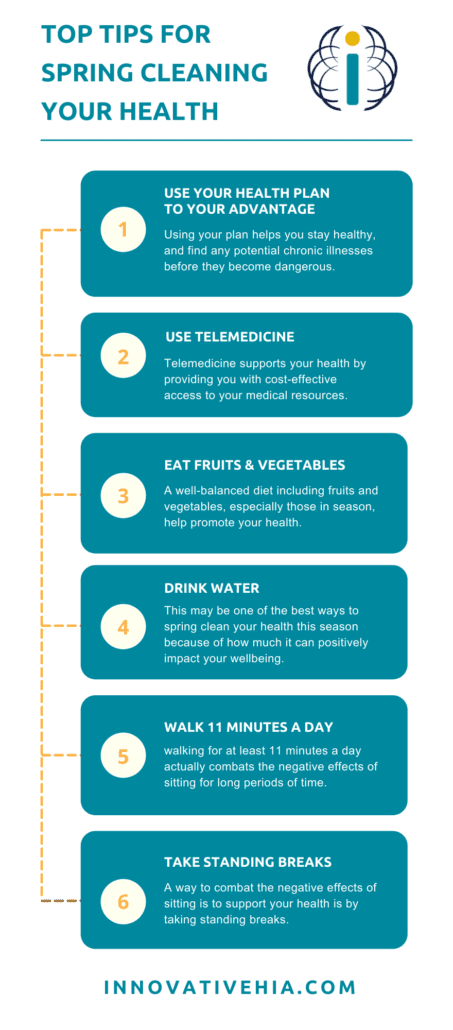 TOP TIPS FOR SPRING CLEANING YOUR HEALTH

1
USE YOUR HEALTH PLAN TO YOUR ADVANTAGE
Using your plan helps you stay healthy, and find any potential chronic illnesses before they become dangerous.

2
USE TELEMEDICINE
Telemedicine supports your health by providing you with cost-effective access to your medical resources.

3
EAT FRUITS & VEGETABLES
A well-balanced diet including fruits and vegetables, especially those in season, help promote your health.

4
DRINK WATER
This may be one of the best ways to spring clean your health this season because of how much it can positively impact your wellbeing.

5
WALK 11 MINUTES A DAY
walking for at least 11 minutes a day actually combats the negative effects of sitting for long periods of time.

6
TAKE STANDING BREAKS
A way to combat the negative effects of sitting is to support your health is by taking standing breaks.

INNOVATIVEHIA.COM