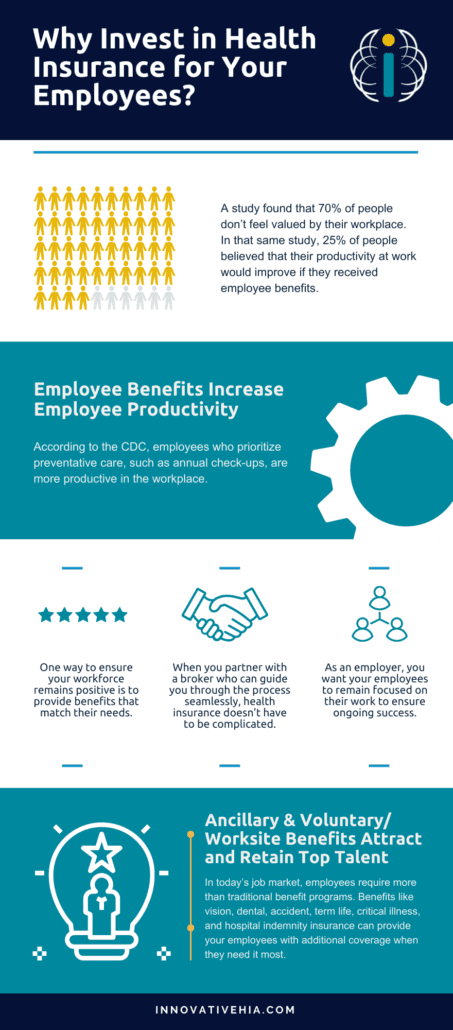 Why Invest in Health Insurance for Your Employees?

A study found that 70% of people don't feel valued by their workplace. In that same study, 25% of people believed that their productivity at work would improve if they received employee benefits.

Employee Benefits Increase Employee Productivity

According to the CDC, employees who prioritize preventative care, such as annual check-ups, are more productive in the workplace.

One way to ensure your workforce remains positive is to provide benefits that match their needs.

When you partner with a broker who can guide you through the process seamlessly, health insurance doesn't have to be complicated.

As an employer, you want your employees to remain focused on their work to ensure ongoing success.

Ancillary & Voluntary/ Worksite Benefits Attract and Retain Top Talent

In today's job market, employees require more than traditional benefit programs. Benefits like vision, dental, accident, term life, critical illness, and hospital indemnity insurance can provide your employees with additional coverage when they need it most.

INNOVATIVEHIA.COM